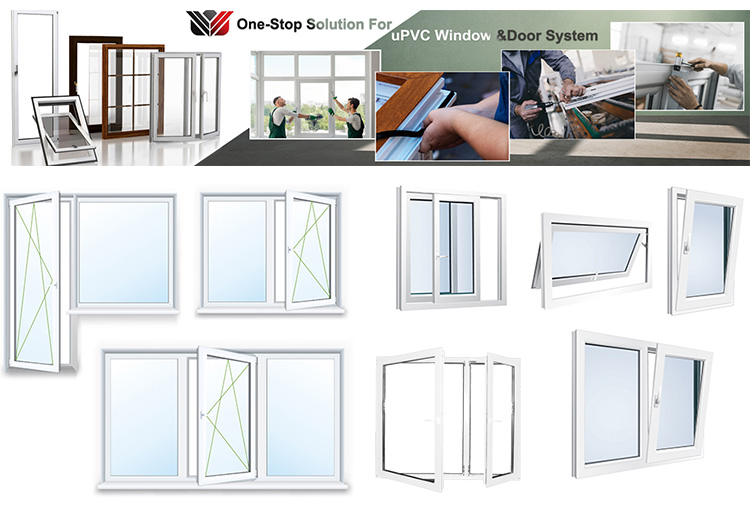 One-Stop Solution For uPVC Window &Door System