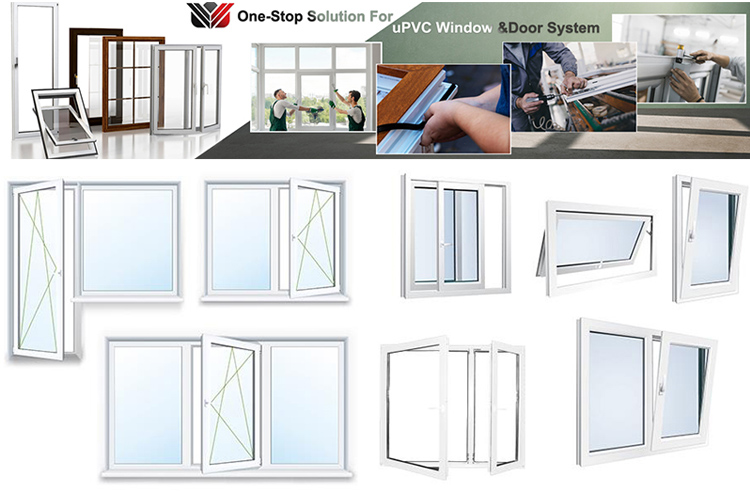 One-Stop Solution For uPVC Window &Door System