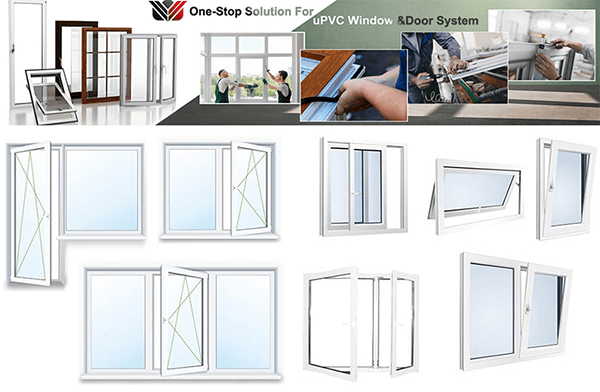 One-Stop Solution For uPVC Window &Door System