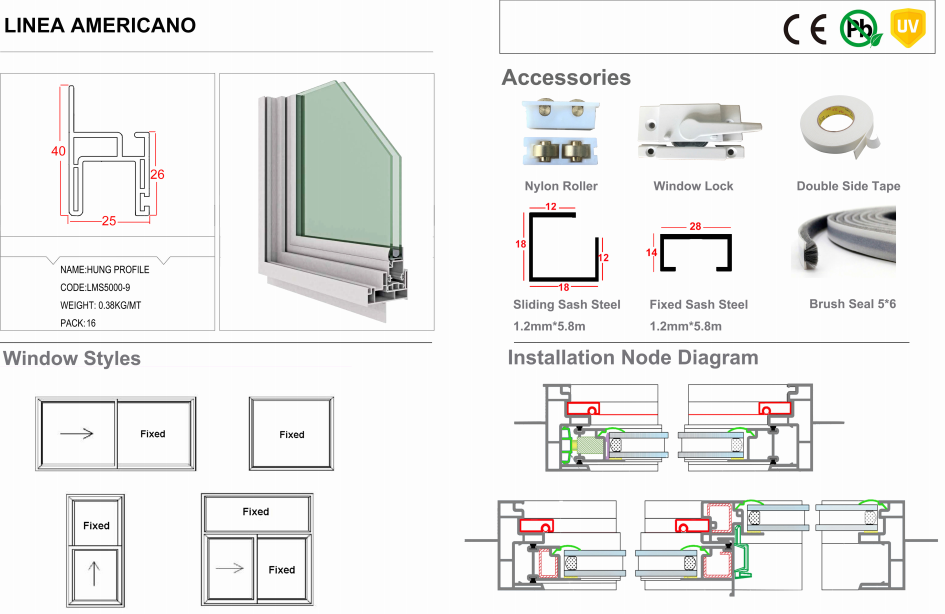 LINEA AMERICANO

CE Pb UV

40
26
25

NAME:HUNG PROFILE
CODE:LMS5000-9
WEIGHT: 0.38KG/MT
PACK:16

Accessories

Nylon Roller

Window Lock

Double Side Tape

12
18
12
18
Sliding Sash Steel
1.2mm*5.8m

28
14
Fixed Sash Steel
1.2mm*5.8m

Brush Seal 5*6

Window Styles

Fixed

Fixed

Fixed

Fixed

Fixed

Installation Node Diagram