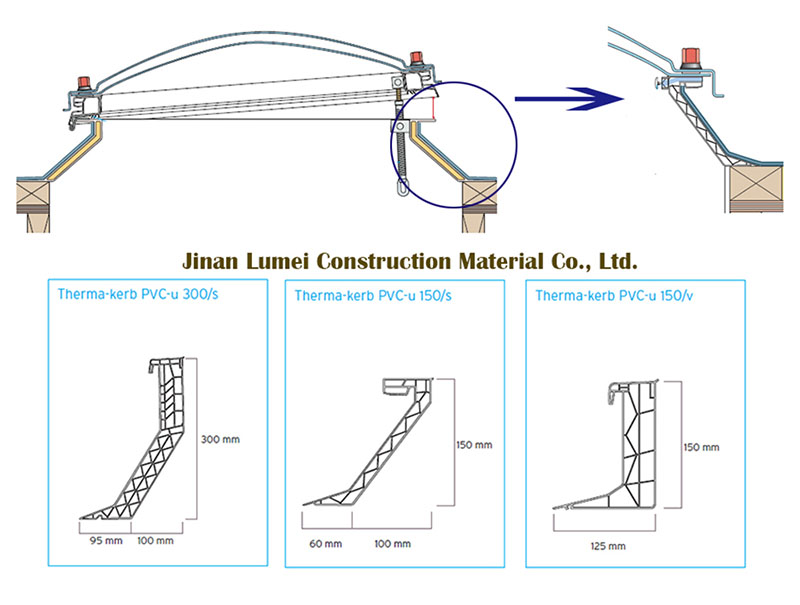 Jinan Lumei Construction Material Co., Ltd.

Therma-kerb PVC-u 300/s

300 mm

95 mm

100 mm

Therma-kerb PVC-u 150/s

150 mm

60 mm

100 mm

Therma-kerb PVC-u 150/v

150 mm

125 mm