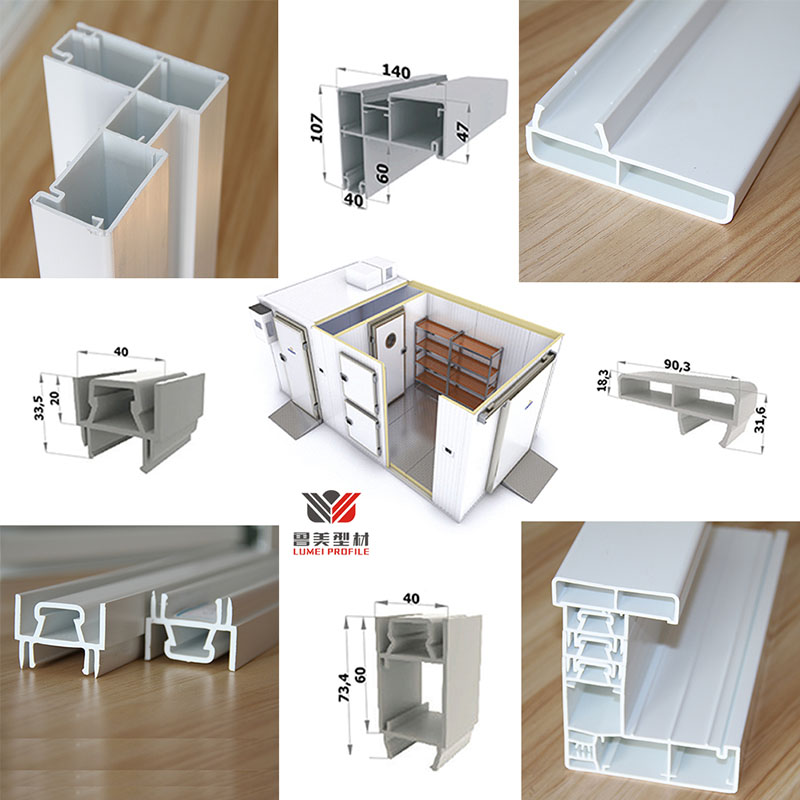 140
107
47
60
40

40
33,5
20

90,3
18,3
31,6

鲁美型材
LUMEI PROFILE

40
73,4
60